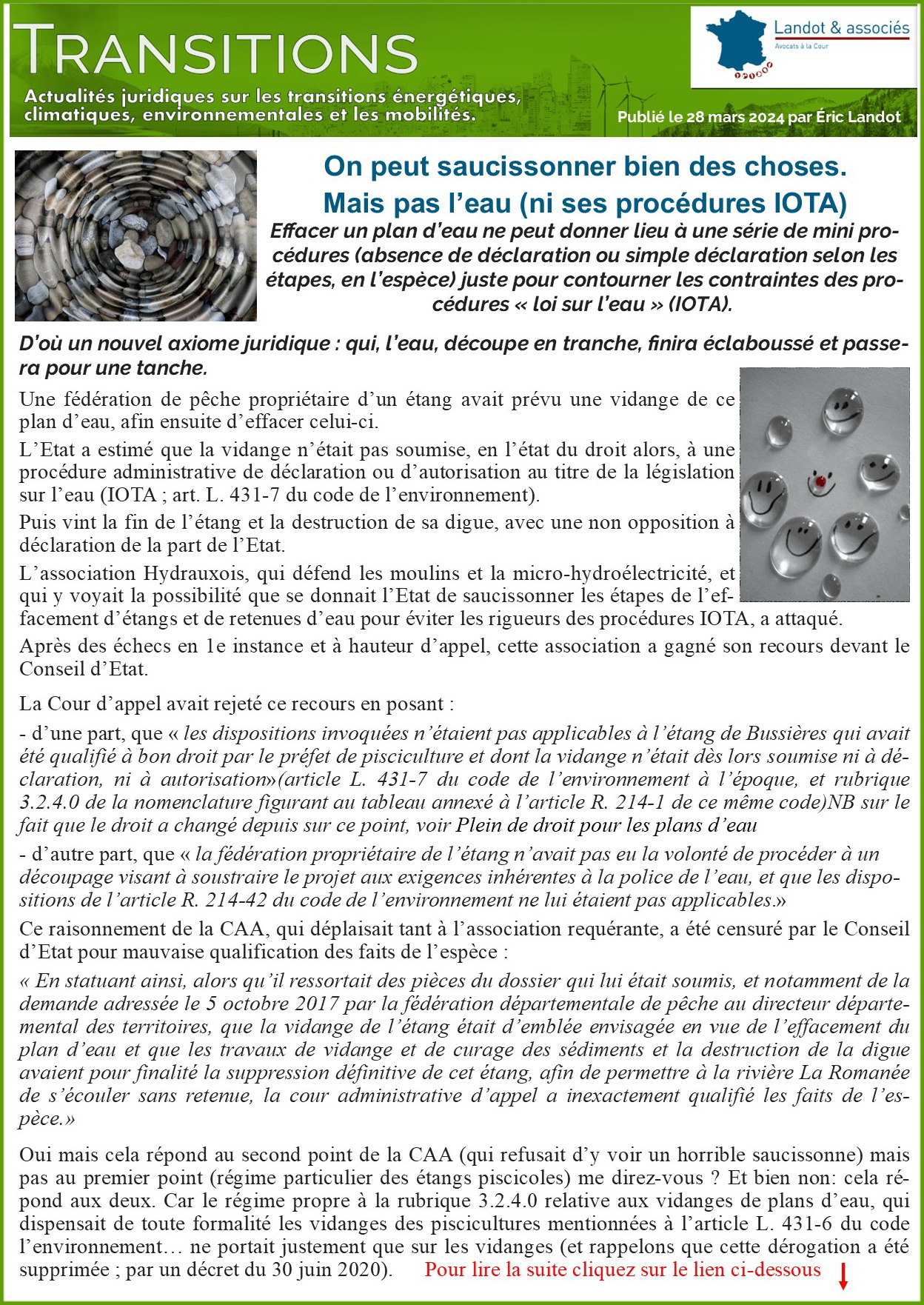 TRANSITIONS

Actualités juridiques sur les transitions énergétiques, climatiques, environnementales et les mobilités.

Landot & associés
Avocats à la Cour

Publié le 28 mars 2024 par Éric Landot

On peut saucissonner bien des choses.
Mais pas l'eau (ni ses procédures IOTA)

Effacer un plan d'eau ne peut donner lieu à une série de mini procédures (absence de déclaration ou simple déclaration selon les étapes, en l'espèce) juste pour contourner les contraintes des procédures « loi sur l'eau » (IOTA).

D'où un nouvel axiome juridique : qui, l'eau, découpe en tranche, finira éclaboussé et passera pour une tanche.

Une fédération de pêche propriétaire d'un étang avait prévu une vidange de ce plan d'eau, afin ensuite d'effacer celui-ci.

L'Etat a estimé que la vidange n'était pas soumise, en l'état du droit alors, à une procédure administrative de déclaration ou d'autorisation au titre de la législation sur l'eau (IOTA ; art. L. 431-7 du code de l'environnement).

Puis vint la fin de l'étang et la destruction de sa digue, avec une non opposition à déclaration de la part de l'Etat.

L'association Hydrauxois, qui défend les moulins et la micro-hydroélectricité, et qui y voyait la possibilité que se donnait l'Etat de saucissonner les étapes de l'effacement d'étangs et de retenues d'eau pour éviter les rigueurs des procédures IOTA, a attaqué.

Après des échecs en 1e instance et à hauteur d'appel, cette association a gagné son recours devant le Conseil d'Etat.

La Cour d'appel avait rejeté ce recours en posant :

- d'une part, que « les dispositions invoquées n'étaient pas applicables à l'étang de Bussières qui avait été qualifié à bon droit par le préfet de pisciculture et dont la vidange n'était dès lors soumise ni à déclaration, ni à autorisation»(article L. 431-7 du code de l'environnement à l'époque, et rubrique 3.2.4.0 de la nomenclature figurant au tableau annexé à l'article R. 214-1 de ce même code)NB sur le fait que le droit a changé depuis sur ce point, voir Plein de droit pour les plans d'eau

- d'autre part, que « la fédération propriétaire de l'étang n'avait pas eu la volonté de procéder à un découpage visant à soustraire le projet aux exigences inhérentes à la police de l'eau, et que les dispositions de l'article R. 214-42 du code de l'environnement ne lui étaient pas applicables.»

Ce raisonnement de la CAA, qui déplaisait tant à l'association requérante, a été censuré par le Conseil d'Etat pour mauvaise qualification des faits de l'espèce :

« En statuant ainsi, alors qu'il ressortait des pièces du dossier qui lui était soumis, et notamment de la demande adressée le 5 octobre 2017 par la fédération départementale de pêche au directeur départemental des territoires, que la vidange de l'étang était d'emblée envisagée en vue de l'effacement du plan d'eau et que les travaux de vidange et de curage des sédiments et la destruction de la digue avaient pour finalité la suppression définitive de cet étang, afin de permettre à la rivière La Romanée de s'écouler sans retenue, la cour administrative d'appel a inexactement qualifié les faits de l'espèce.»

Oui mais cela répond au second point de la CAA (qui refusait d'y voir un horrible saucissonne) mais pas au premier point (régime particulier des étangs piscicoles) me direz-vous ? Et bien non: cela répond aux deux. Car le régime propre à la rubrique 3.2.4.0 relative aux vidanges de plans d'eau, qui dispensait de toute formalité les vidanges des piscicultures mentionnées à l'article L. 431-6 du code l'environnement… ne portait justement que sur les vidanges (et rappelons que cette dérogation a été supprimée ; par un décret du 30 juin 2020). Pour lire la suite cliquez sur le lien ci-dessous